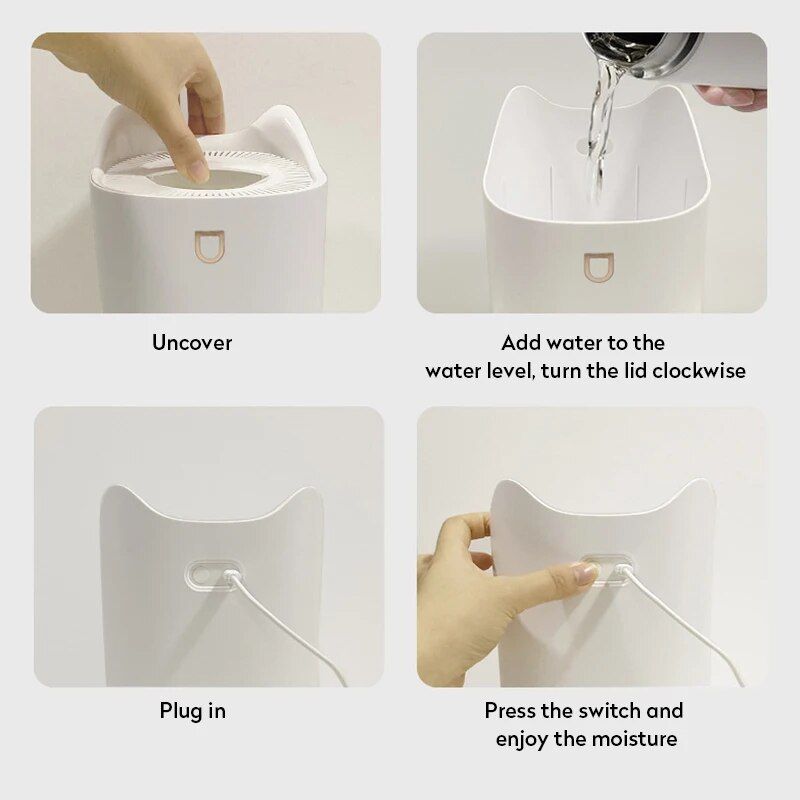 Uncover

Add water to the water level, turn the lid clockwise

Plug in

Press the switch and enjoy the moisture