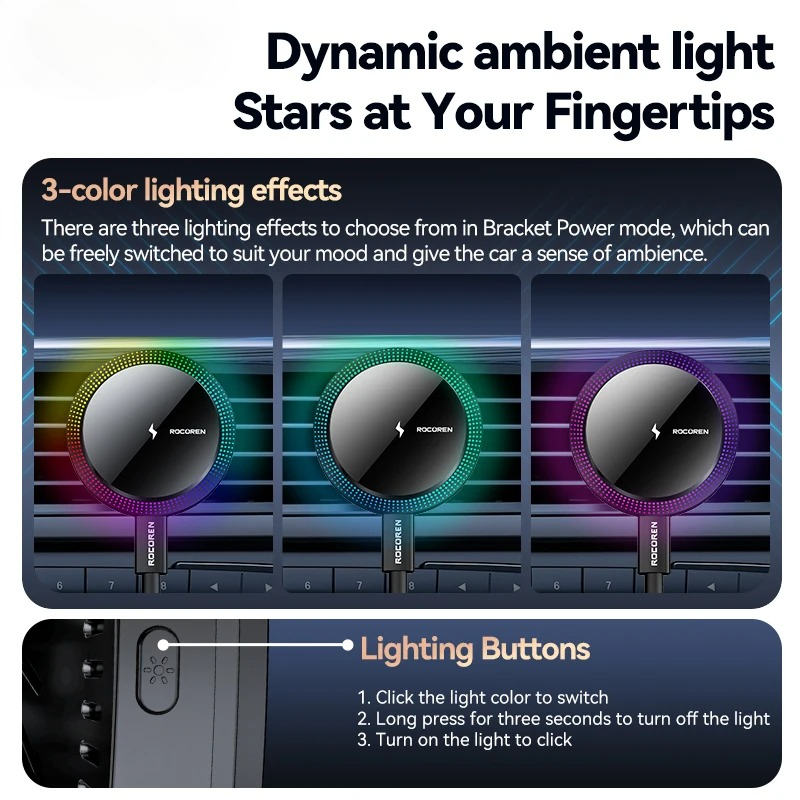 Dynamic ambient light
Stars at Your Fingertips

3-color lighting effects

There are three lighting effects to choose from in Bracket Power mode, which can be freely switched to suit your mood and give the car a sense of ambience.

ROCOREN
ROCOREN
6 7 8
ROCOREN
ROCOREN
6 7 8
ROCOREN
ROCOREN
6 7

Lighting Buttons

1. Click the light color to switch
2. Long press for three seconds to turn off the light
3. Turn on the light to click